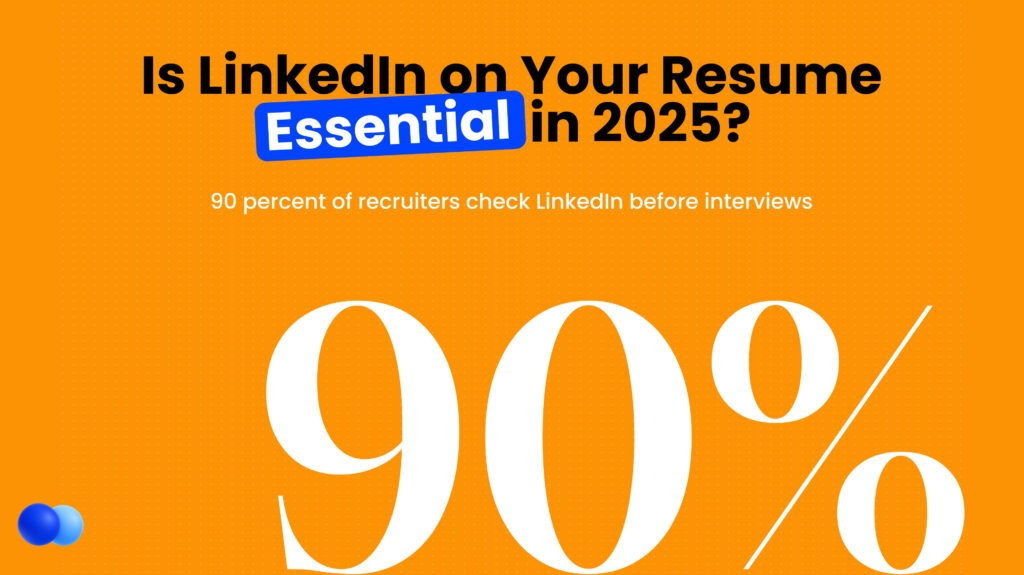 Is LinkedIn on Your Resume Essential in 2025?

90 percent of recruiters check LinkedIn before interviews

90%