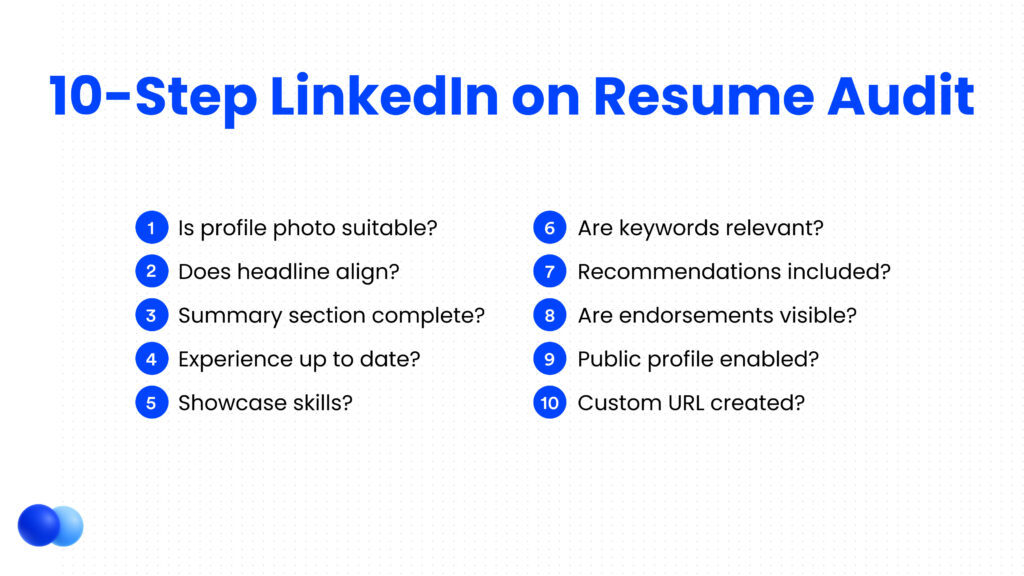 10-Step LinkedIn on Resume Audit

1 Is profile photo suitable?
2 Does headline align?
3 Summary section complete?
4 Experience up to date?
5 Showcase skills?

6 Are keywords relevant?
7 Recommendations included?
8 Are endorsements visible?
9 Public profile enabled?
10 Custom URL created?